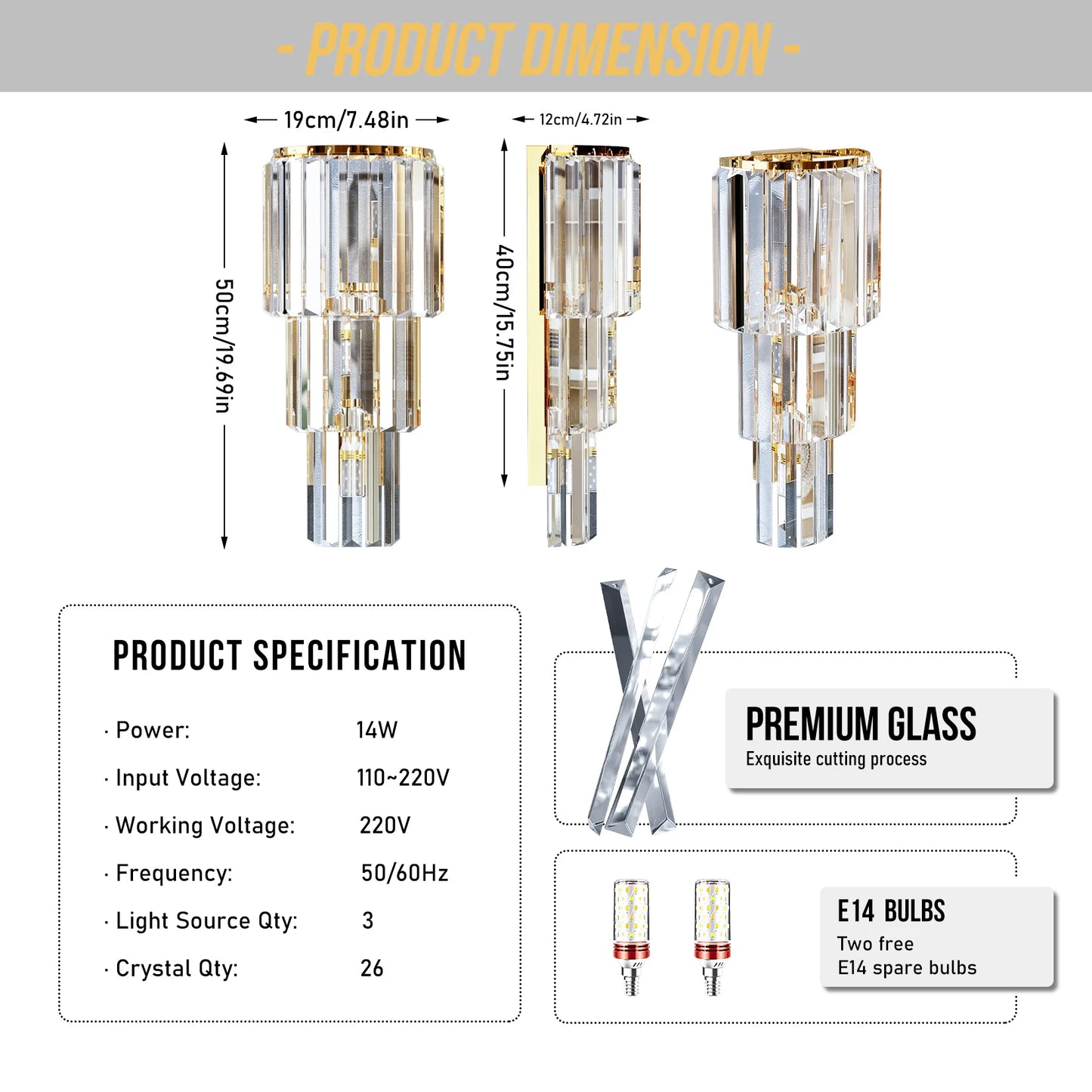 - PRODUCT DIMENSION -

19cm/7.48in

12cm/4.72in

50cm/19.69in

40cm/15.75in

PRODUCT SPECIFICATION

| · Power: | 14W |
|---|---|
| · Input Voltage: | 110~220V |
| · Working Voltage: | 220V |
| · Frequency: | 50/60Hz |
| · Light Source Qty: | 3 |
| · Crystal Qty: | 26 |

PREMIUM GLASS
Exquisite cutting process

E14 BULBS
Two free
E14 spare bulbs