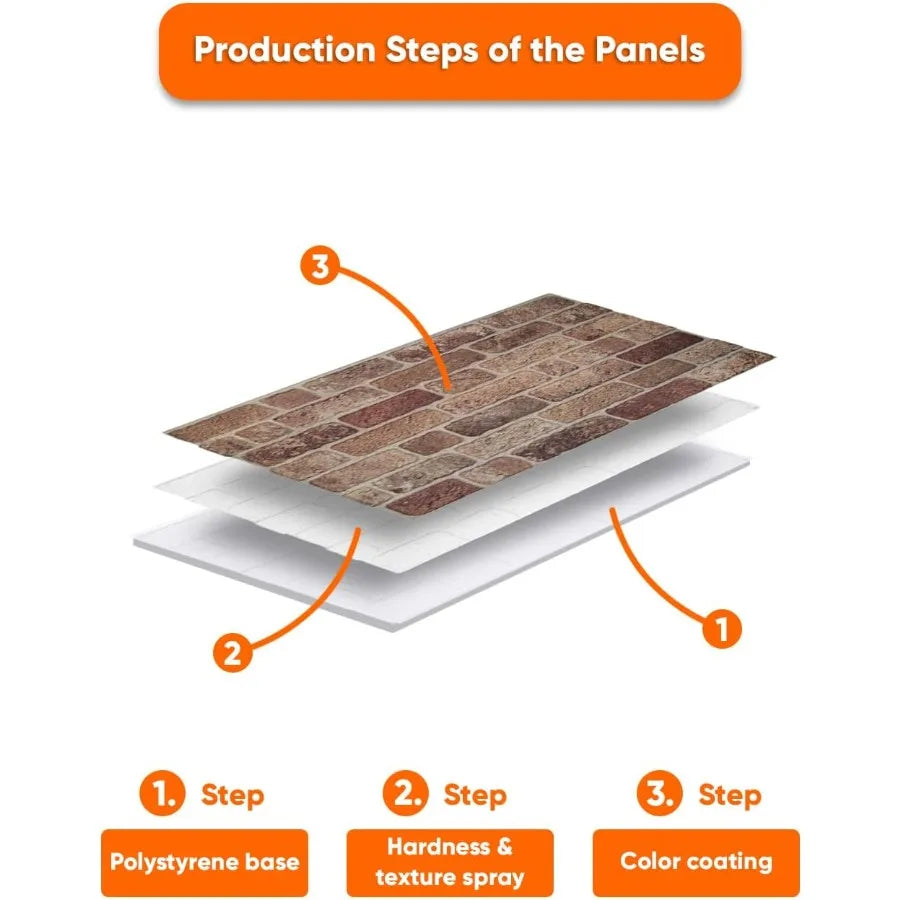 Production Steps of the Panels

3

2

1

1. Step
Polystyrene base

2. Step
Hardness & texture spray

3. Step
Color coating