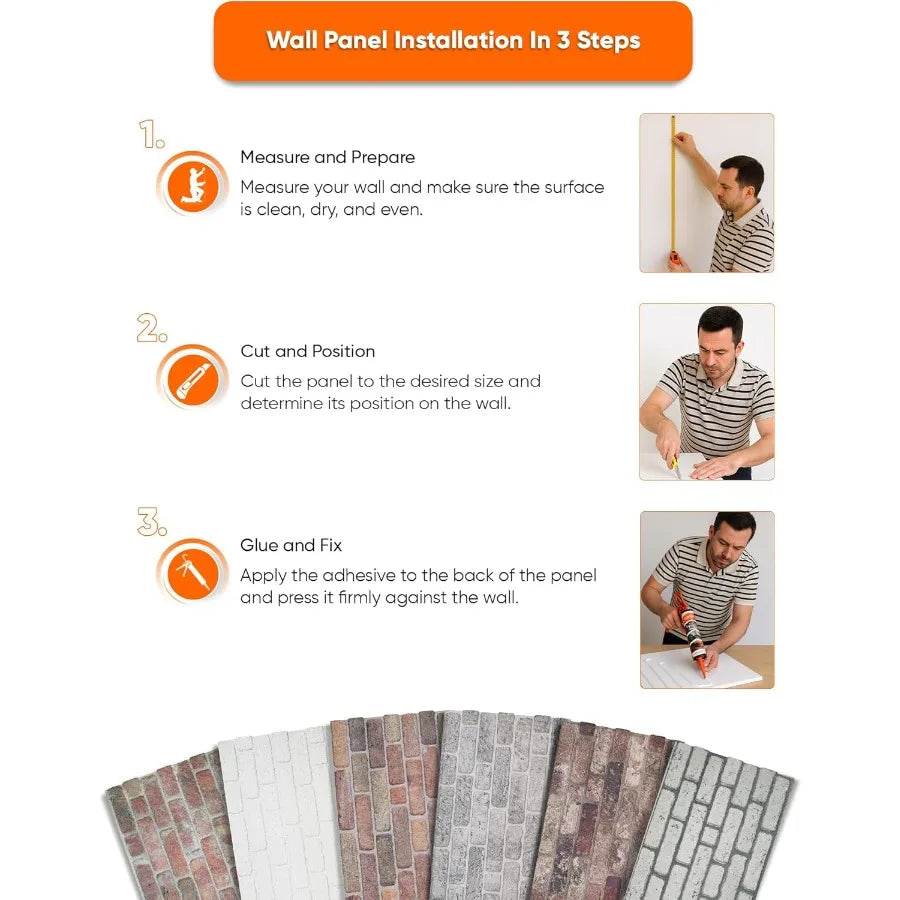 Wall Panel Installation In 3 Steps

1.

Measure and Prepare

Measure your wall and make sure the surface is clean, dry, and even.

2.

Cut and Position

Cut the panel to the desired size and determine its position on the wall.

3.

Glue and Fix

Apply the adhesive to the back of the panel and press it firmly against the wall.